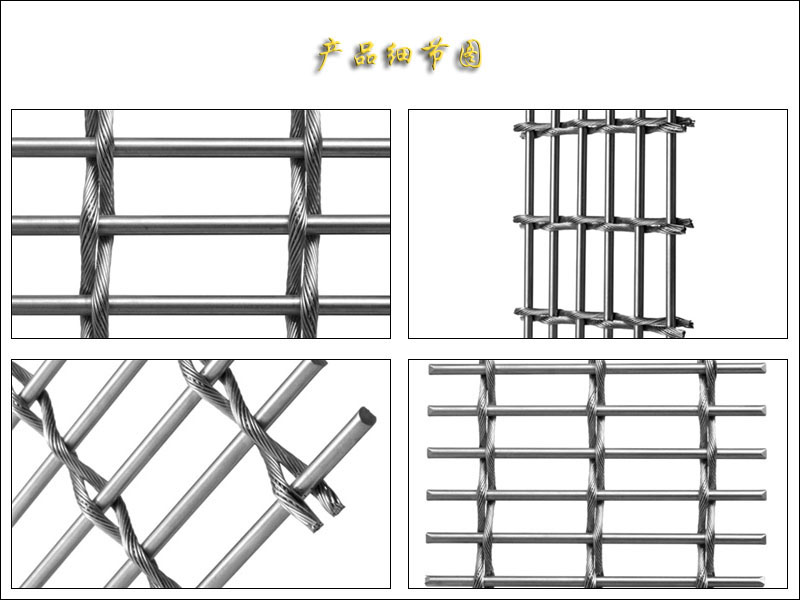 产品细节图